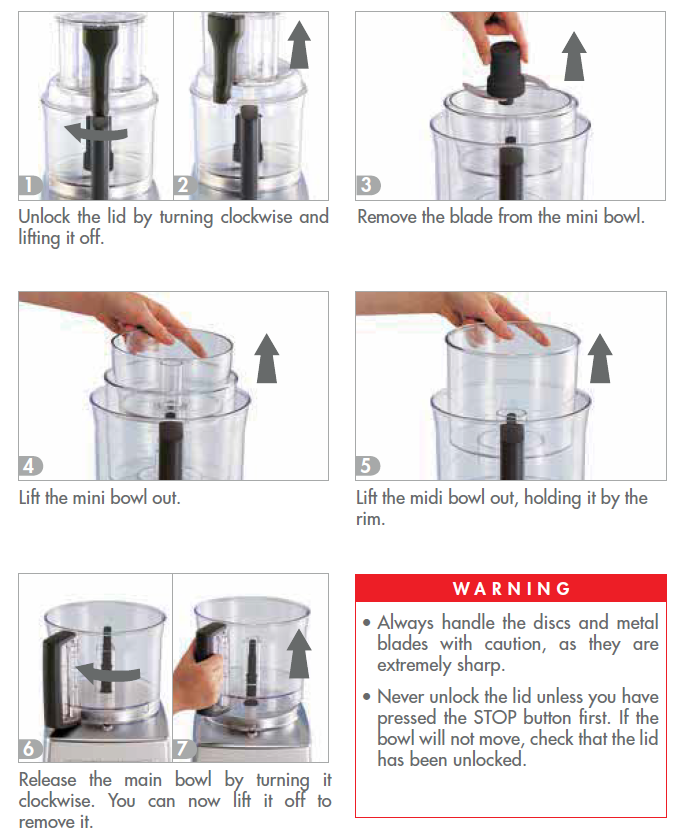 1

2

Unlock the lid by turning clockwise and lifting it off.

3

Remove the blade from the mini bowl.

4

Lift the mini bowl out.

5

Lift the midi bowl out, holding it by the rim.

6

7

Release the main bowl by turning it clockwise. You can now lift it off to remove it.

WARNING

• Always handle the discs and metal blades with caution, as they are extremely sharp.

• Never unlock the lid unless you have pressed the STOP button first. If the bowl will not move, check that the lid has been unlocked.